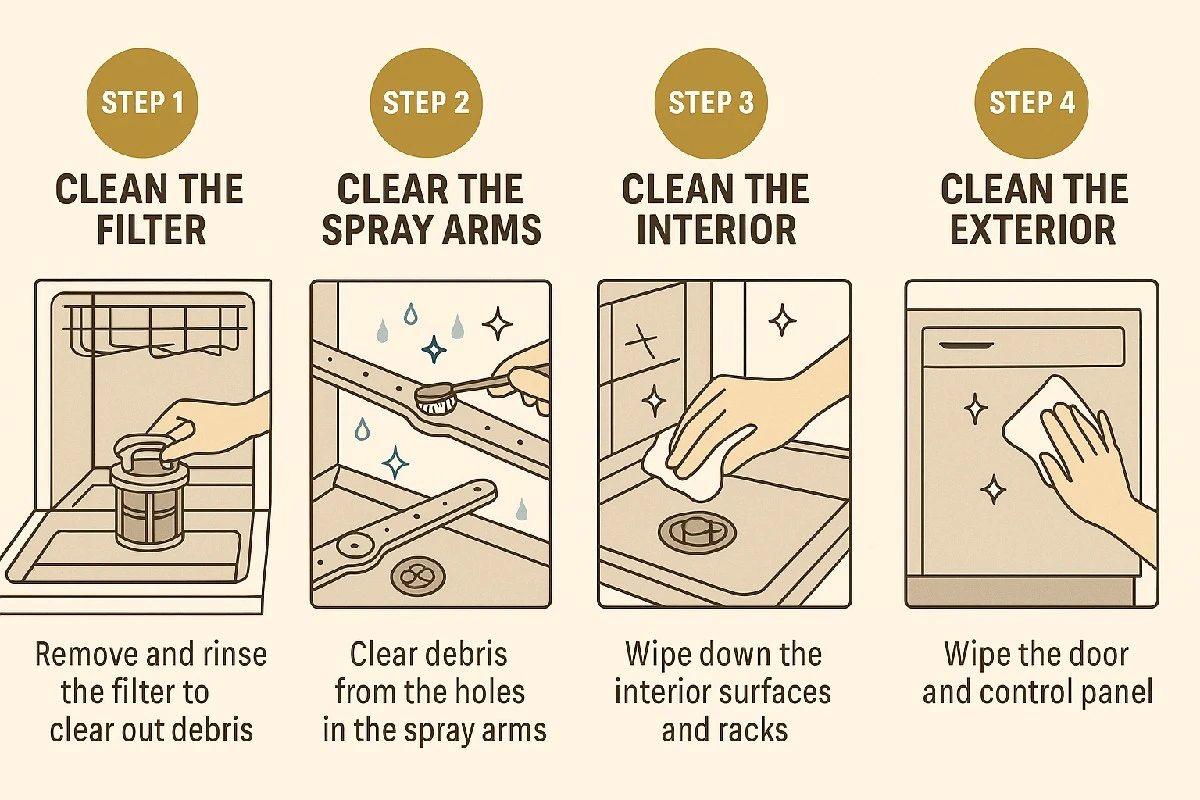 STEP 1

CLEAN THE FILTER

Remove and rinse the filter to clear out debris

STEP 2

CLEAR THE SPRAY ARMS

Clear debris from the holes in the spray arms

STEP 3

CLEAN THE INTERIOR

Wipe down the interior surfaces and racks

STEP 4

CLEAN THE EXTERIOR

Wipe the door and control panel