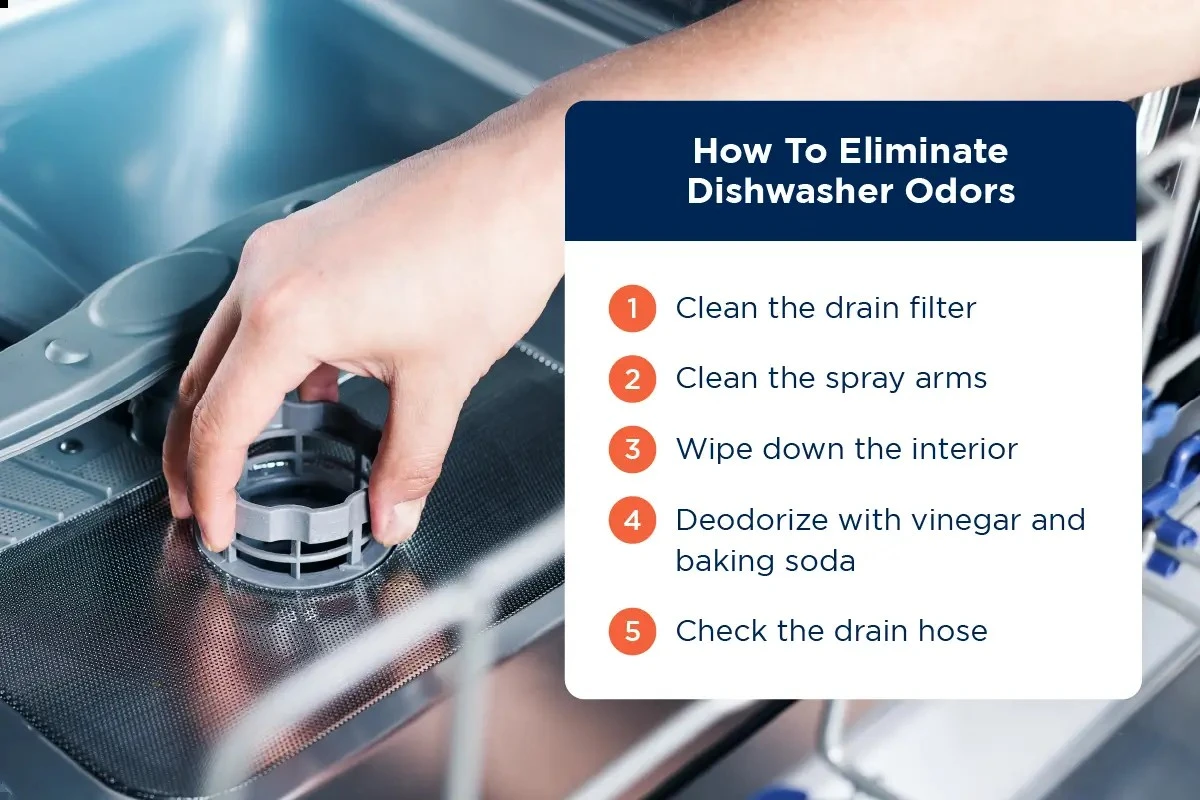 How To Eliminate Dishwasher Odors

1 Clean the drain filter

2 Clean the spray arms

3 Wipe down the interior

4 Deodorize with vinegar and baking soda

5 Check the drain hose